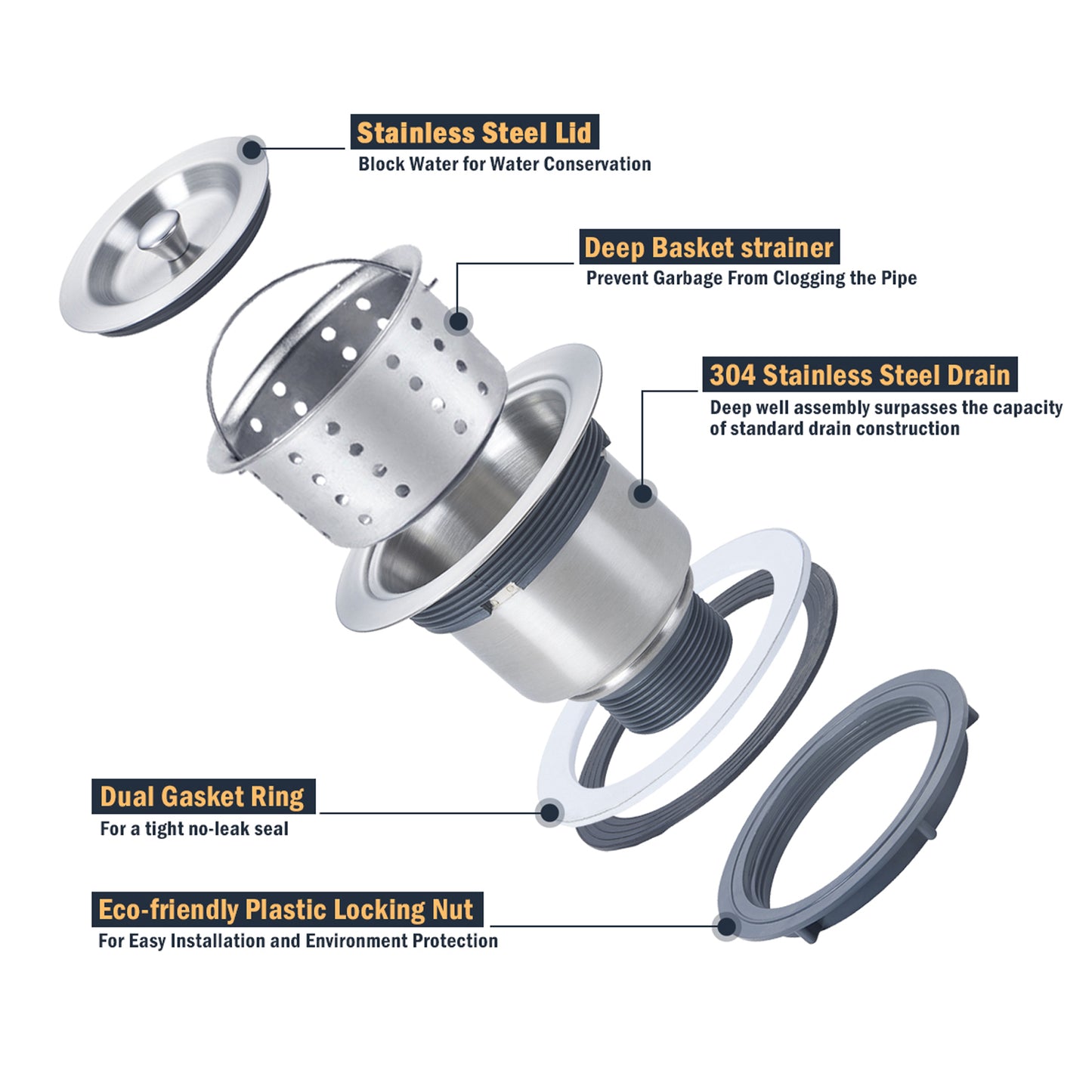 Stainless Steel Lid
Block Water for Water Conservation

Deep Basket strainer
Prevent Garbage From Clogging the Pipe

304 Stainless Steel Drain
Deep well assembly surpasses the capacity of standard drain construction

Dual Gasket Ring
For a tight no-leak seal

Eco-friendly Plastic Locking Nut
For Easy Installation and Environment Protection